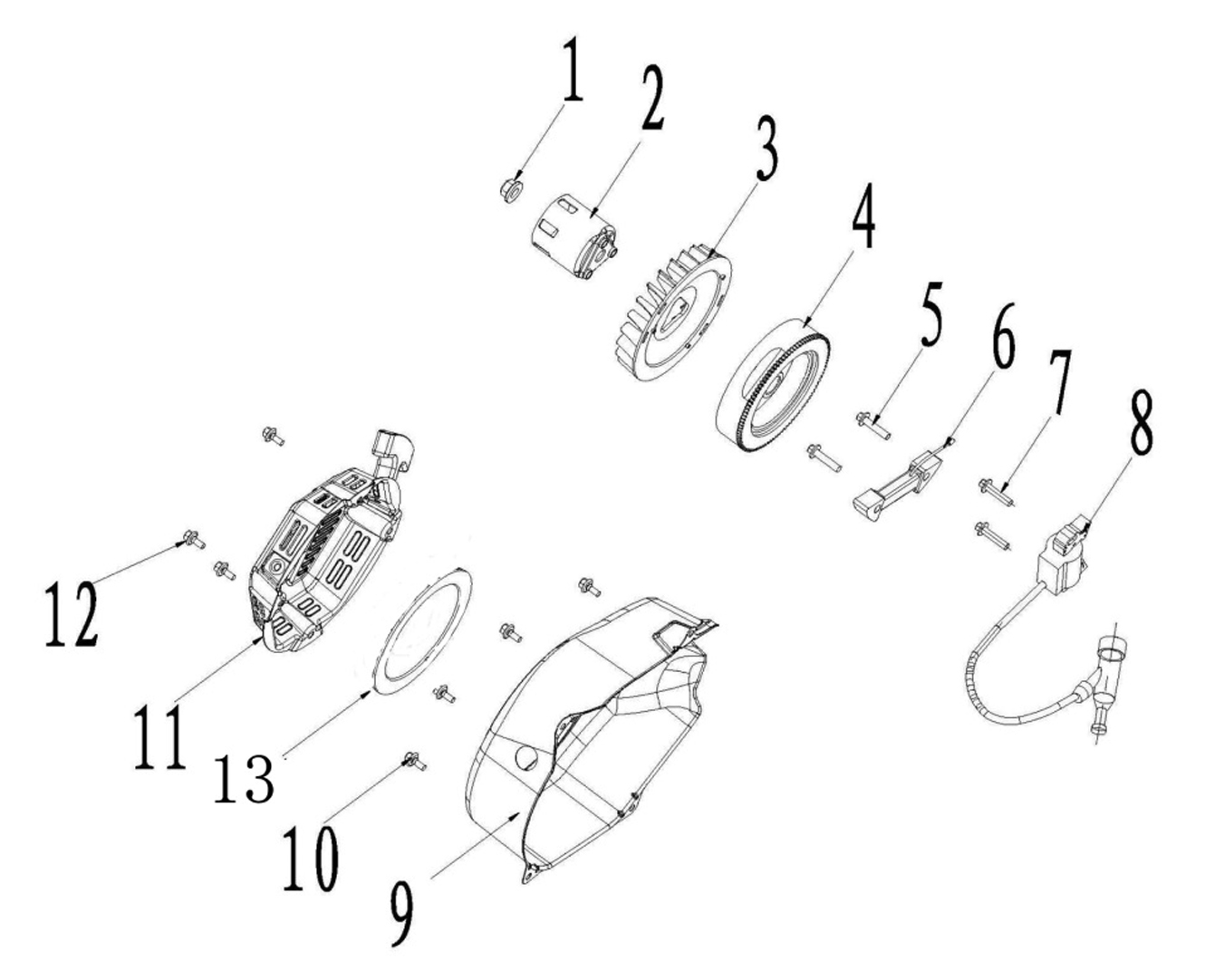 1
2
3
4
5
6
7
8
12
11
13
10
9