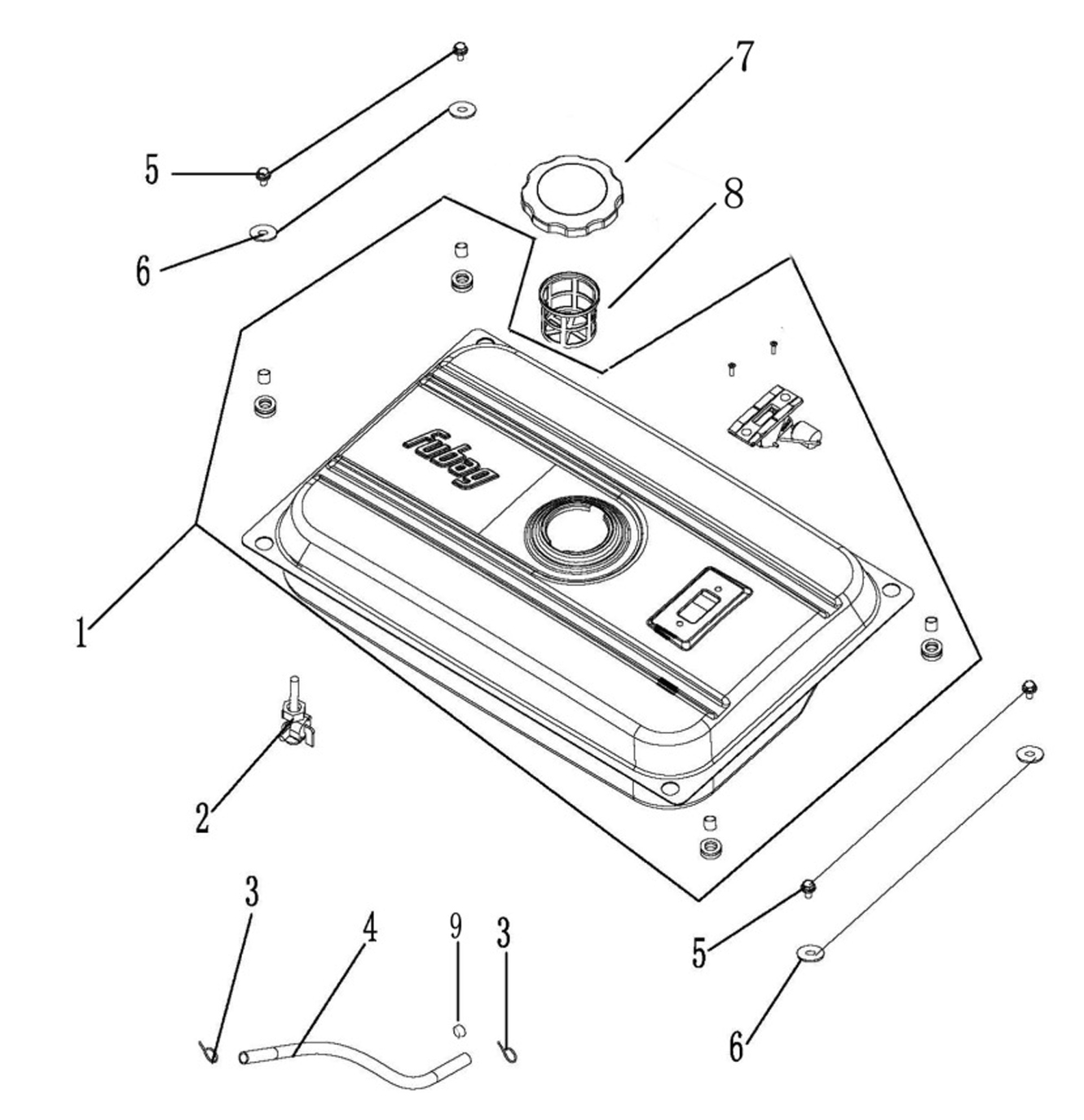 7
5
8
6
fubag
1
2
3
4
9
3
5
6